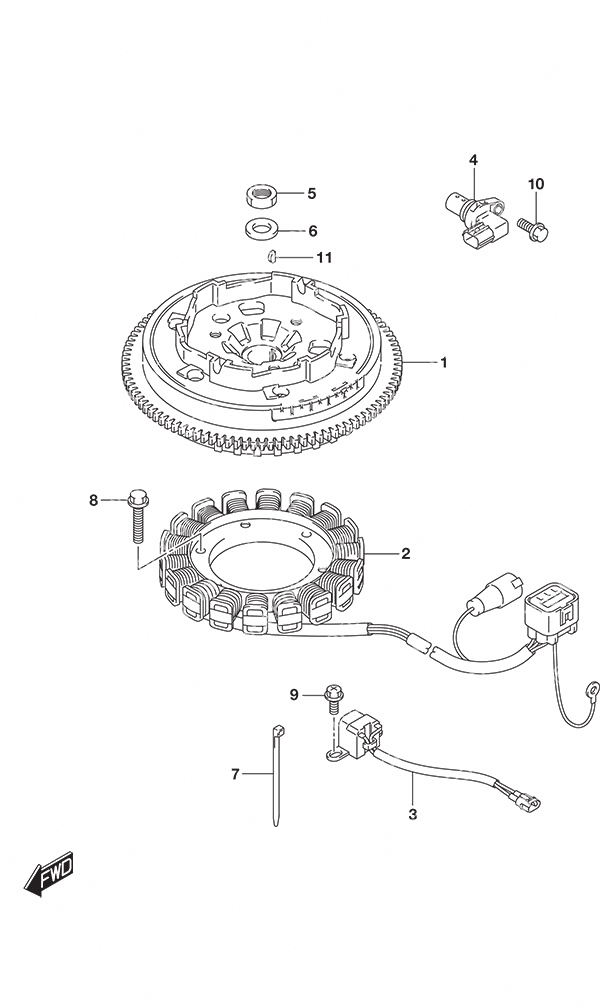 4
10
5
6
11
1
8
2
9
7
3
FWD