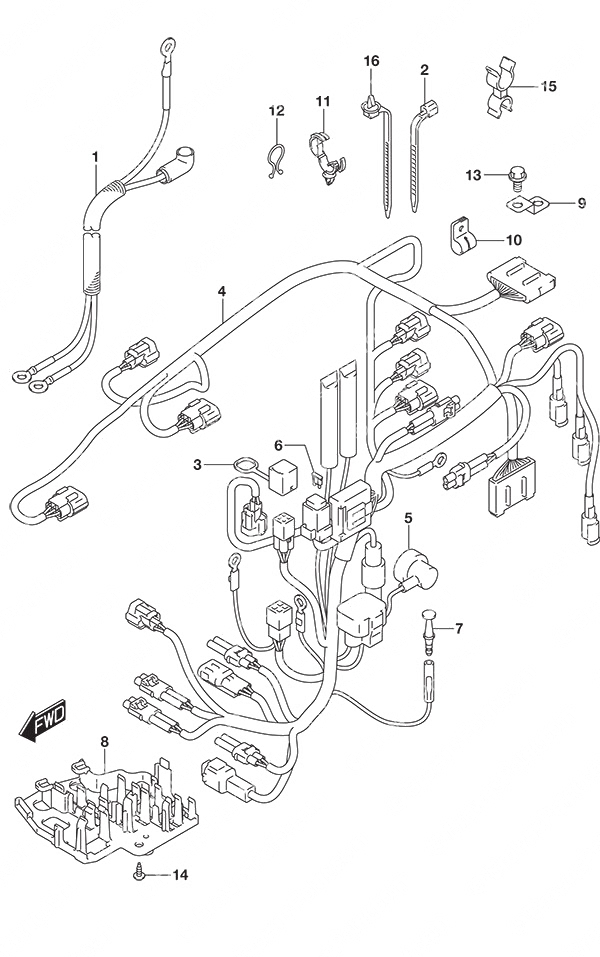 16
2
15
12
11
1
13
9
10
4
6
3
5
7
FWD
8
14