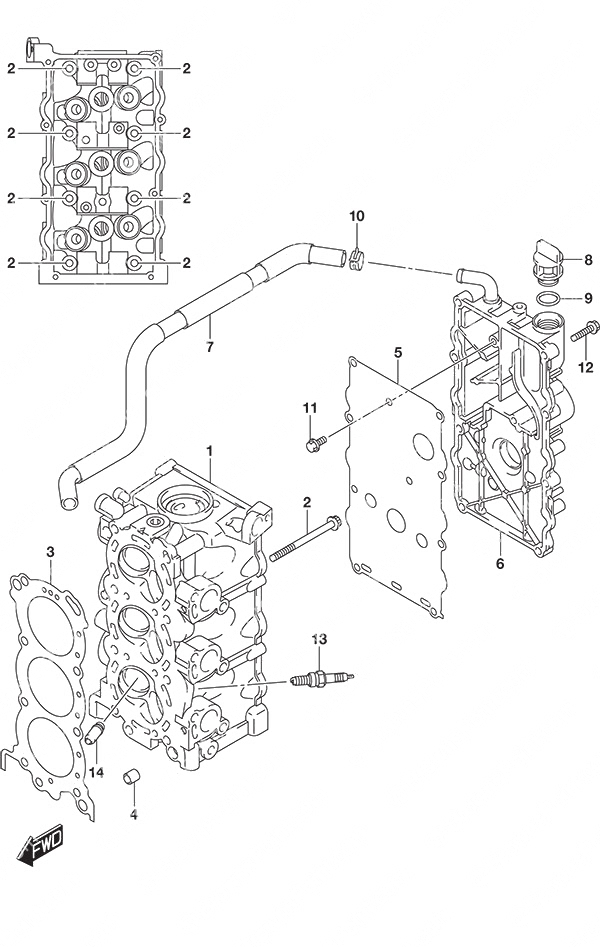 2
2
2
2
2
2
2
2
10
8
9
7
5
12
11
1
2
6
3
13
14
4
FWD