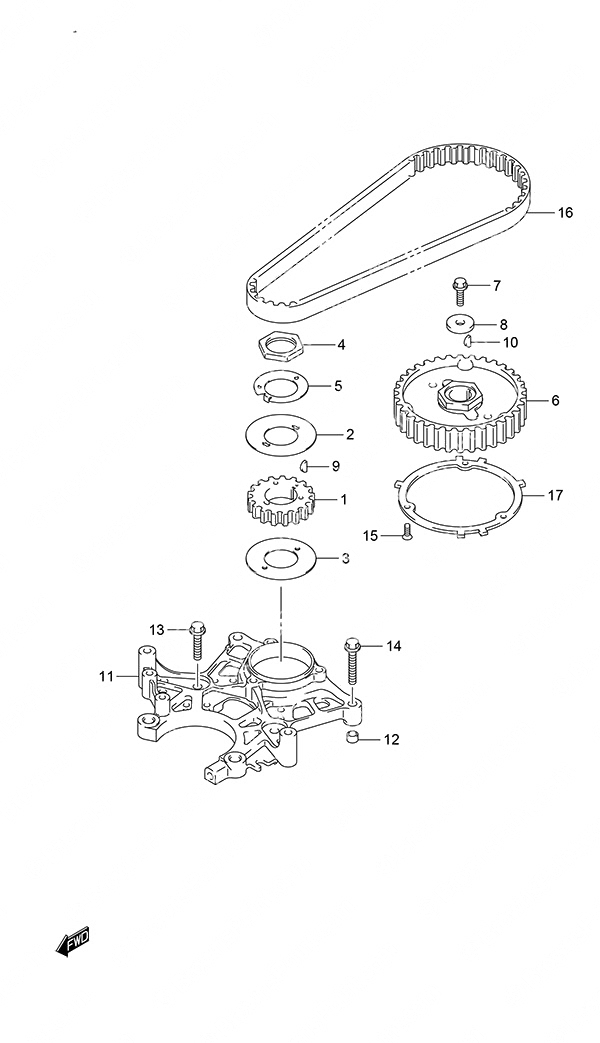 16
7
8
10
4
5
6
2
9
1
17
15
3
13
14
11
12
FWD