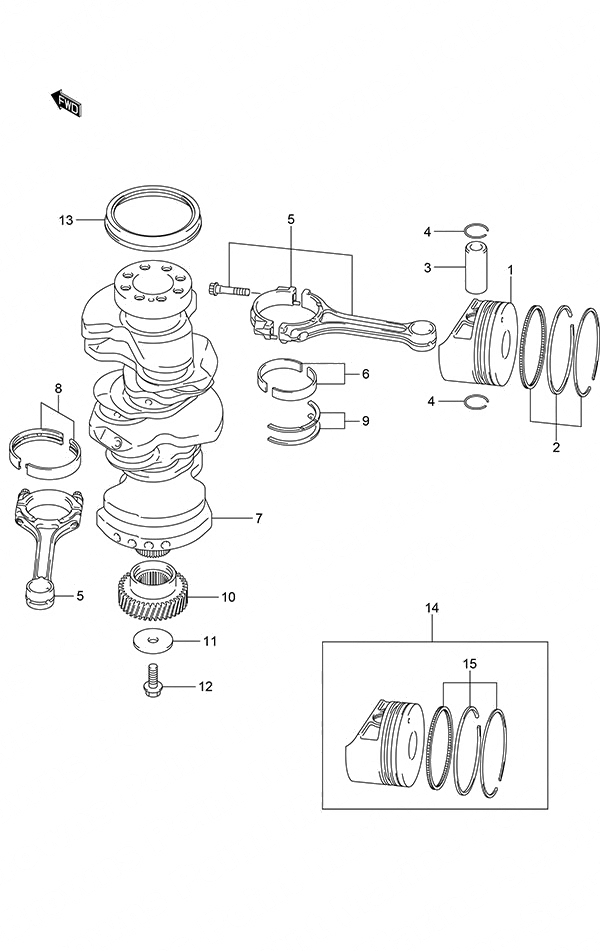 FWD
13
5
4
3
1
6
9
4
2
8
7
5
10
11
12
14
15