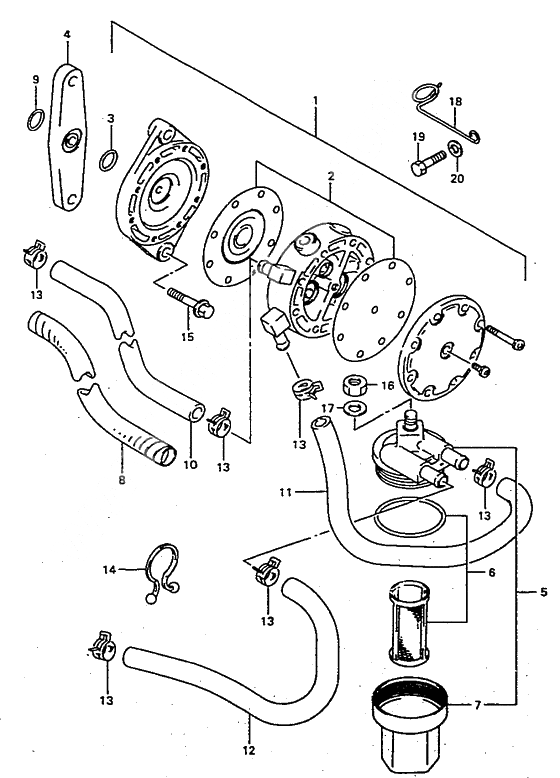 4
9
3
1
18
19
20
2
13
15
16
17
13
10
13
8
11
13
6
5
14
13
13
7
12