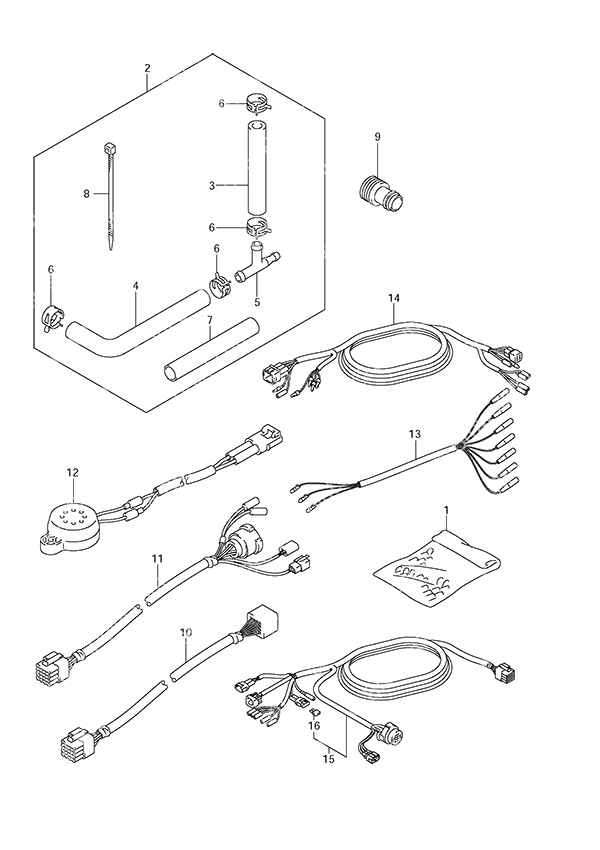 2
6
9
8
3
6
6
6
5
4
7
14
13
12
1
11
10
16
15