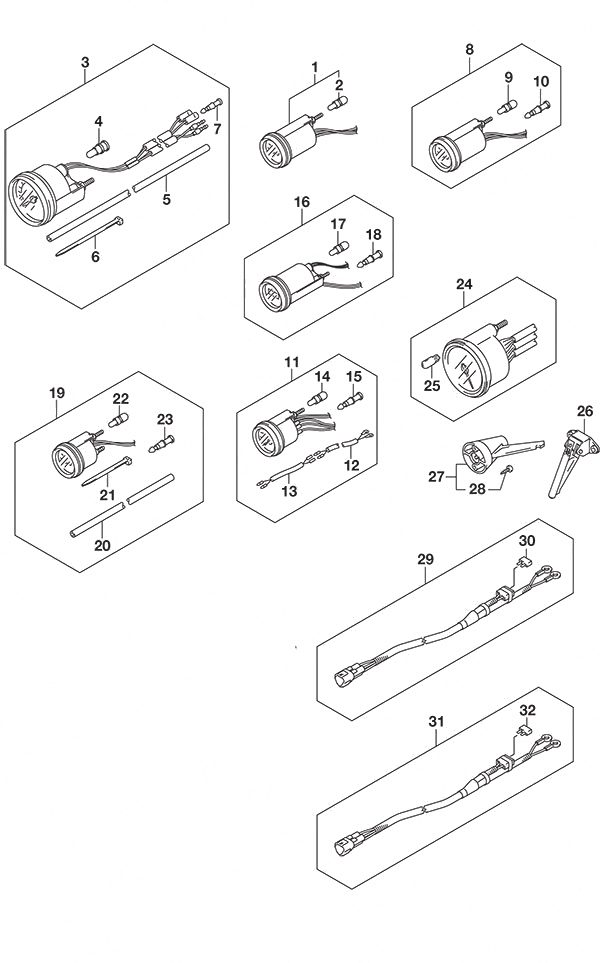 3
4
7
5
6
1
2
8
9
10
16
17
18
24
25
19
22
23
21
20
11
14
15
12
13
26
27
28
29
30
31
32