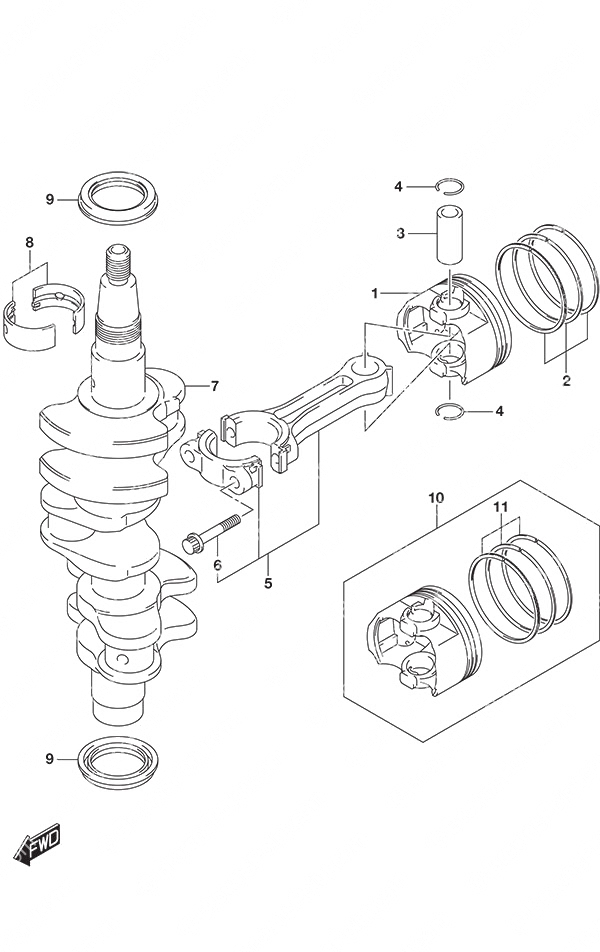 9
4
3
8
1
2
7
4
10
11
6
5
9
FWD