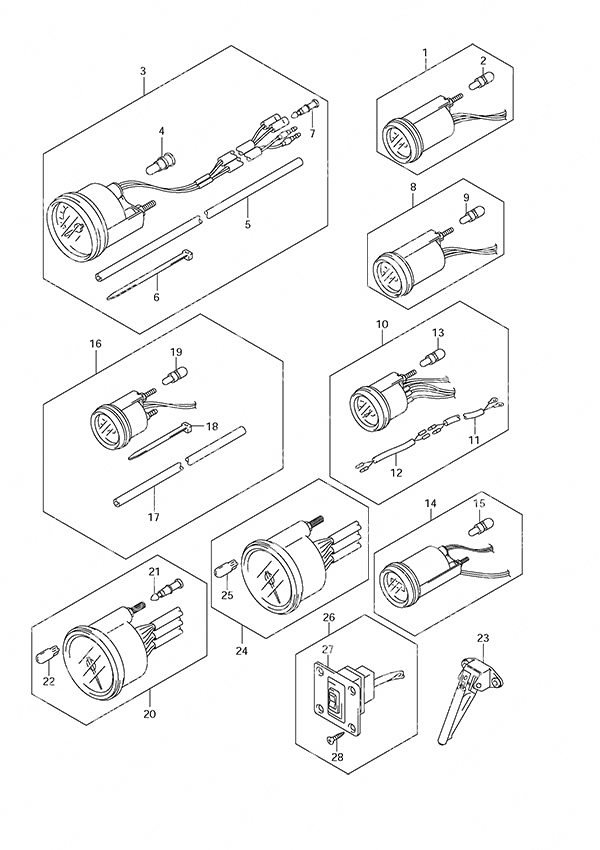 3
4
7
5
6
1
2
8
9
16
19
18
17
10
13
11
12
14
15
21
22
20
25
24
26
27
28
23