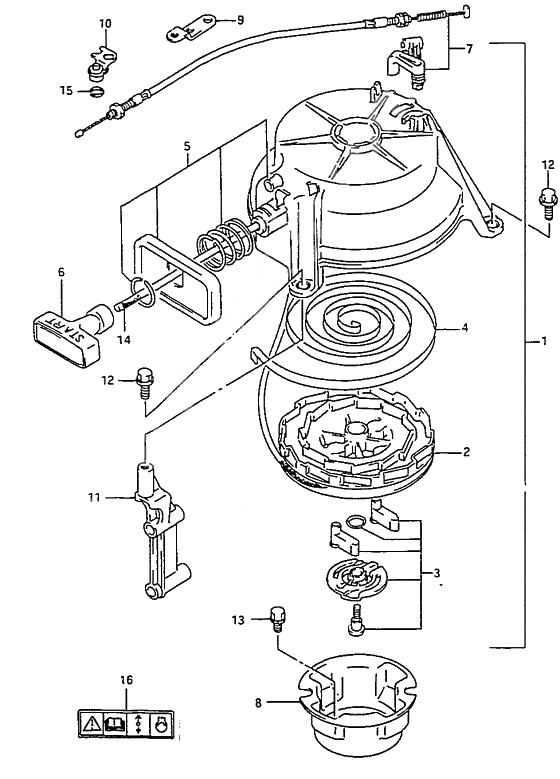 10
9
7
15
5
12
6
START
14
4
1
12
2
11
3
13
16
8