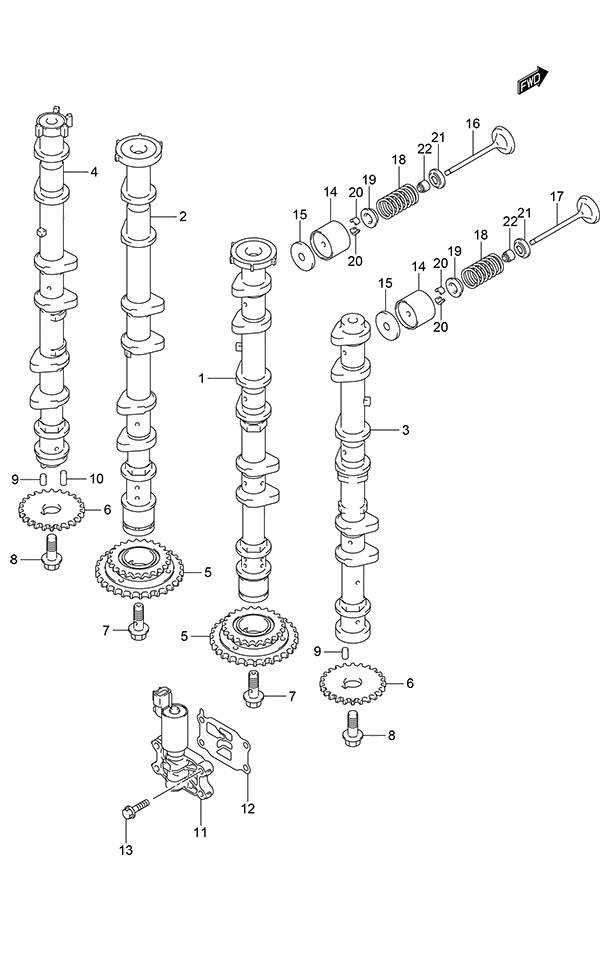 FWD

16
21
22
18
19
20
14
15
20

17
21
22
18
19
20
14
15
20

4
2
1
3

9
10
6
8
5
7
5
7
9
6
8

12
11
13