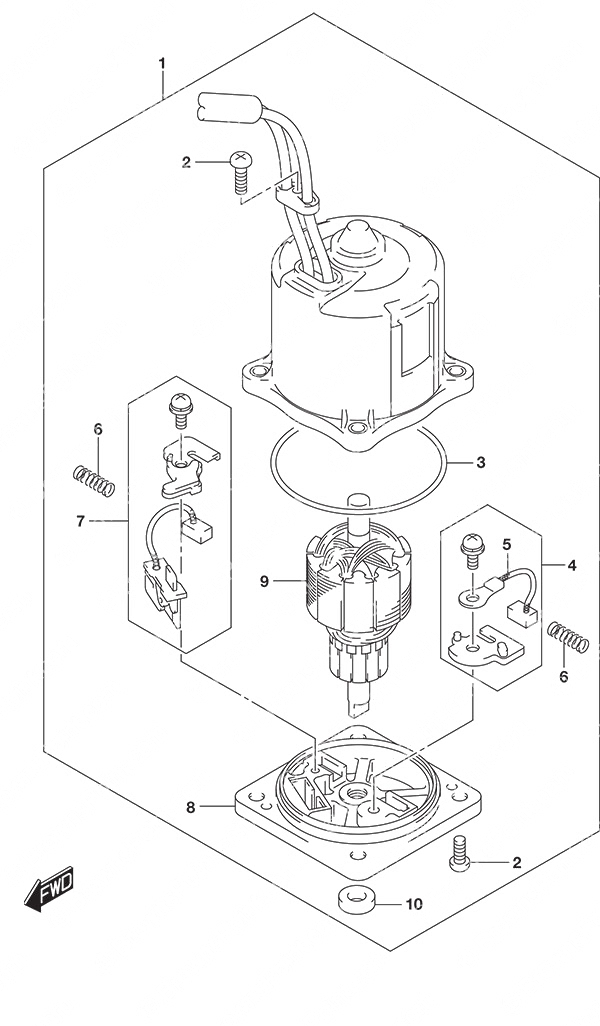 1
2
6
7
3
9
5
4
6
8
2
10
FWD