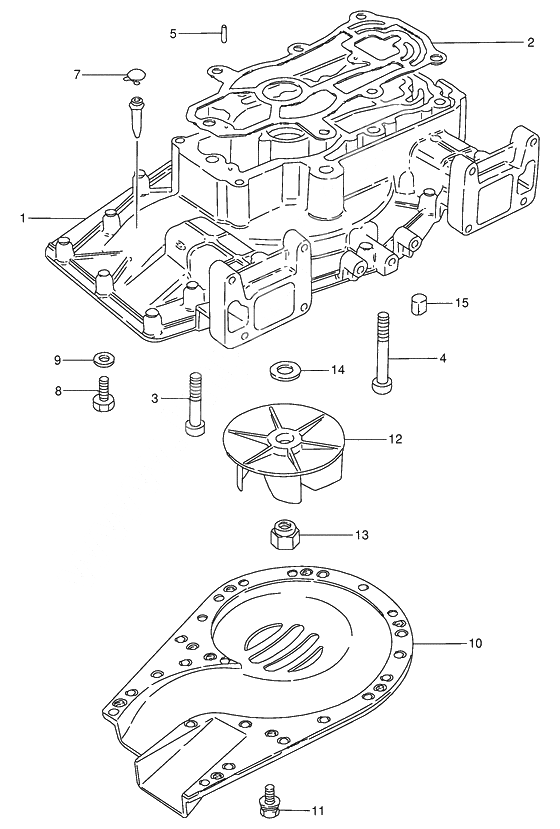 5
2
7
1
15
9
14
4
8
3
12
13
10
11