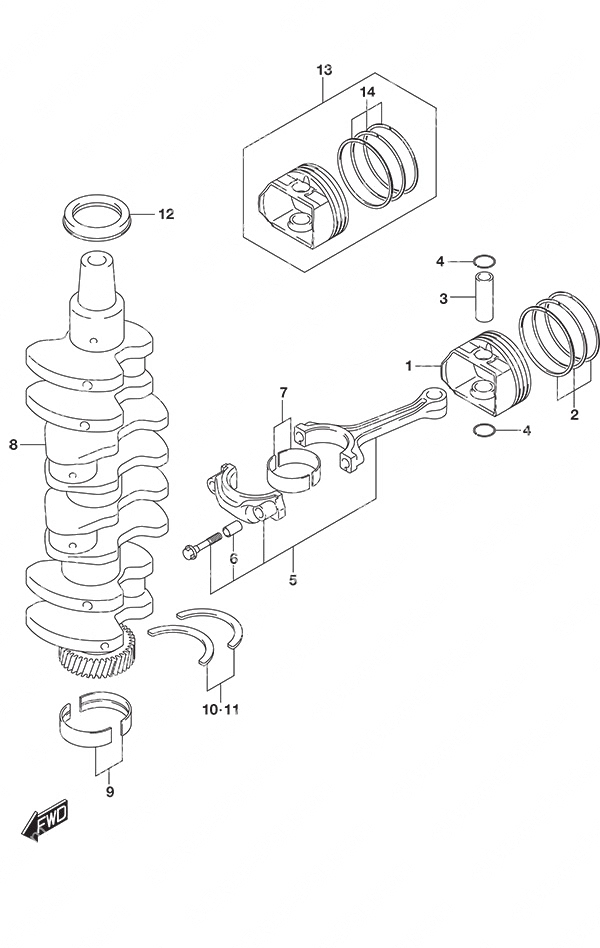 13
14
12
4
3
1
2
4
7
8
6
5
10·11
9
FWD