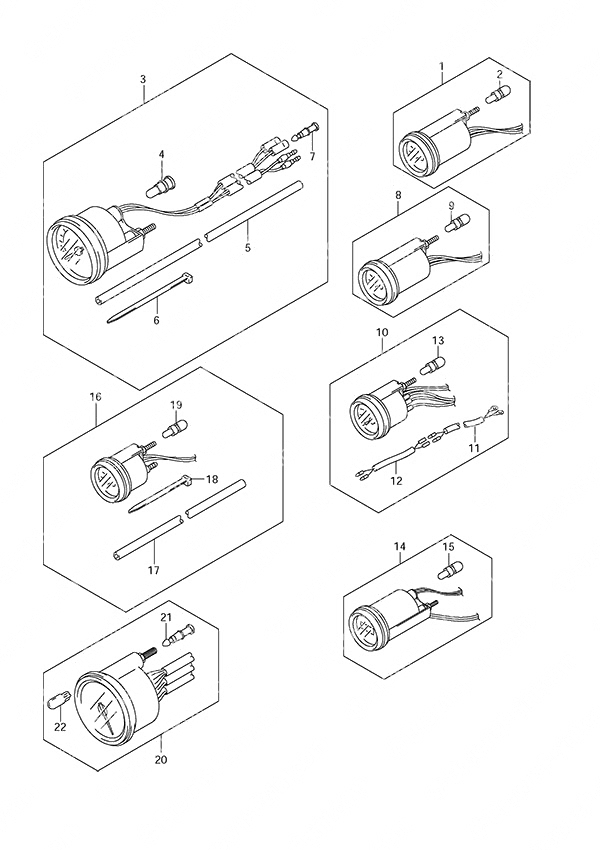 3
4
7
5
6
1
2
8
9
10
13
11
12
16
19
18
17
14
15
21
22
20