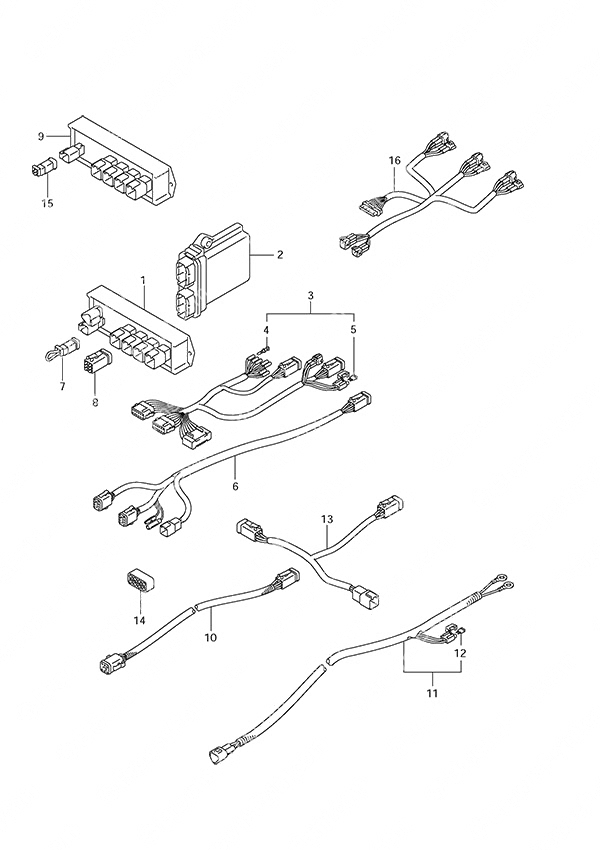 9
15
16
2
1
3
4
5
7
8
6
13
14
10
12
11