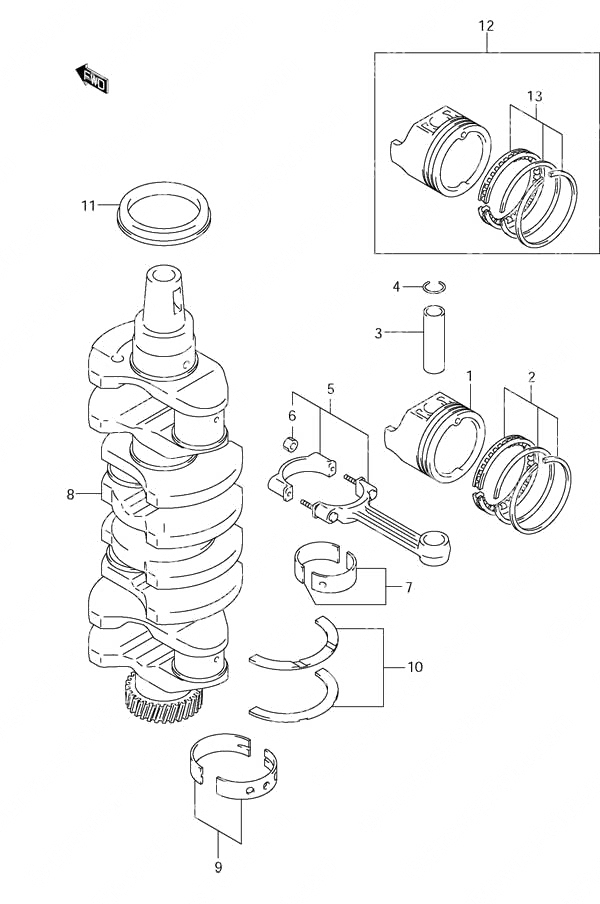 FWD

12

13

11

4

3

1

2

5

6

8

7

10

9