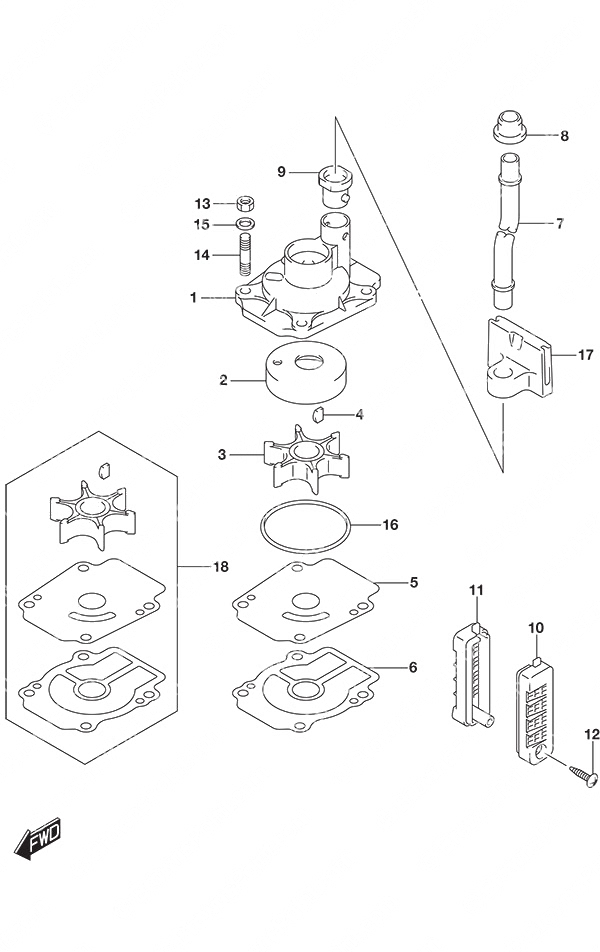 8
9
7
13
15
14
1
17
2
4
3
16
18
5
11
10
6
12
FWD