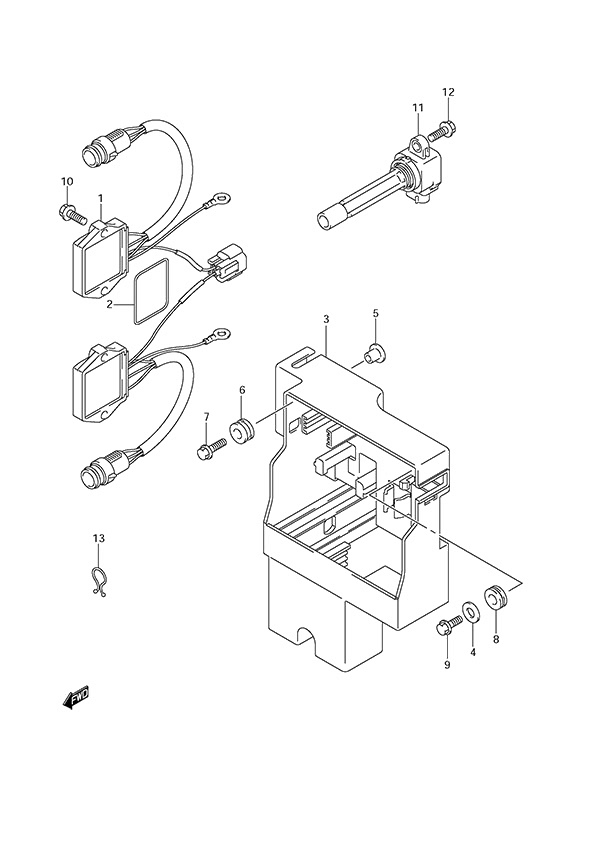 12
11
10
1
2
3
5
6
7
13
9
4
8
FWD