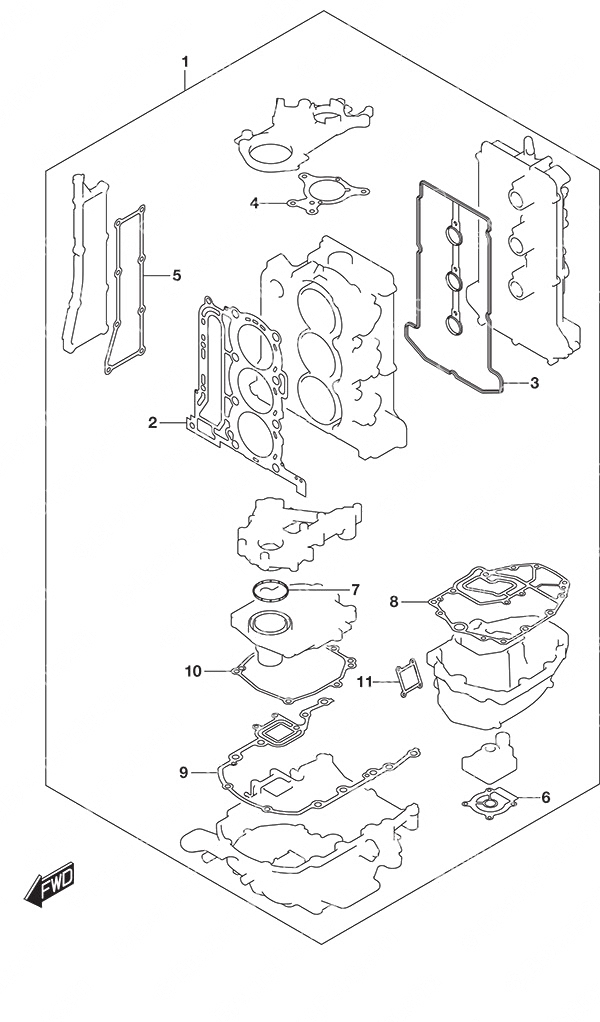 1
4
5
3
2
7
8
10
11
9
6
FWD