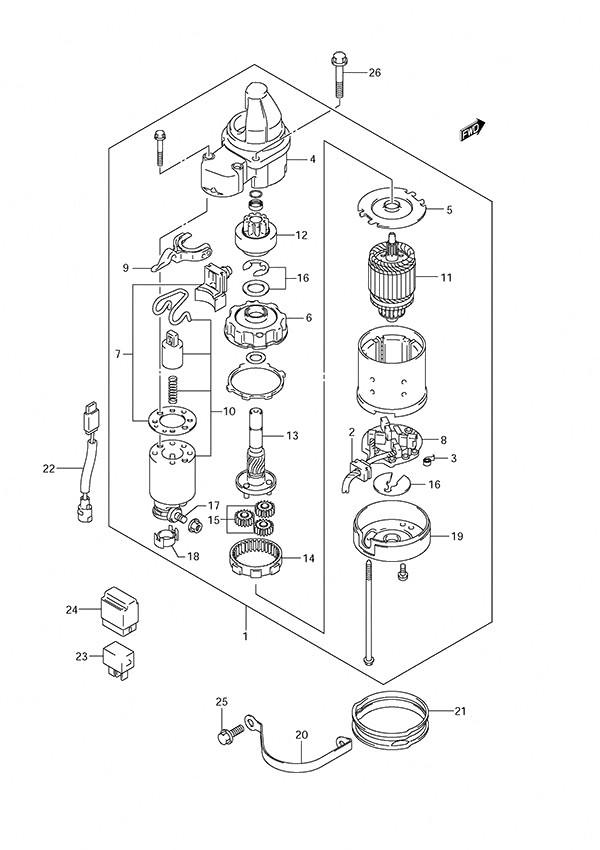 26
FWD
4
5
12
9
16
11
6
7
10
13
2
8
3
16
22
17
15
19
18
14
24
1
23
25
21
20