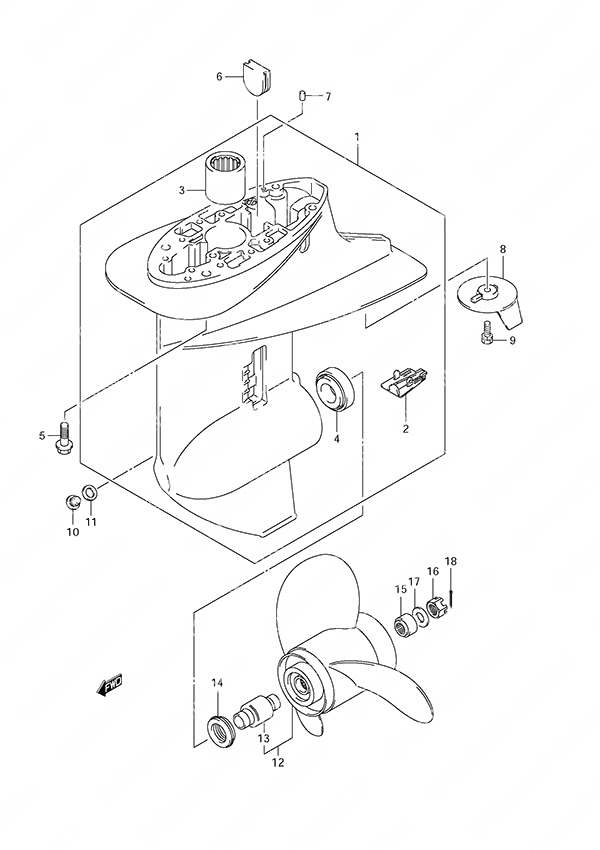 6
7
1
3
8
9
4
2
5
10
11
18
16
17
15
FWD
14
13
12