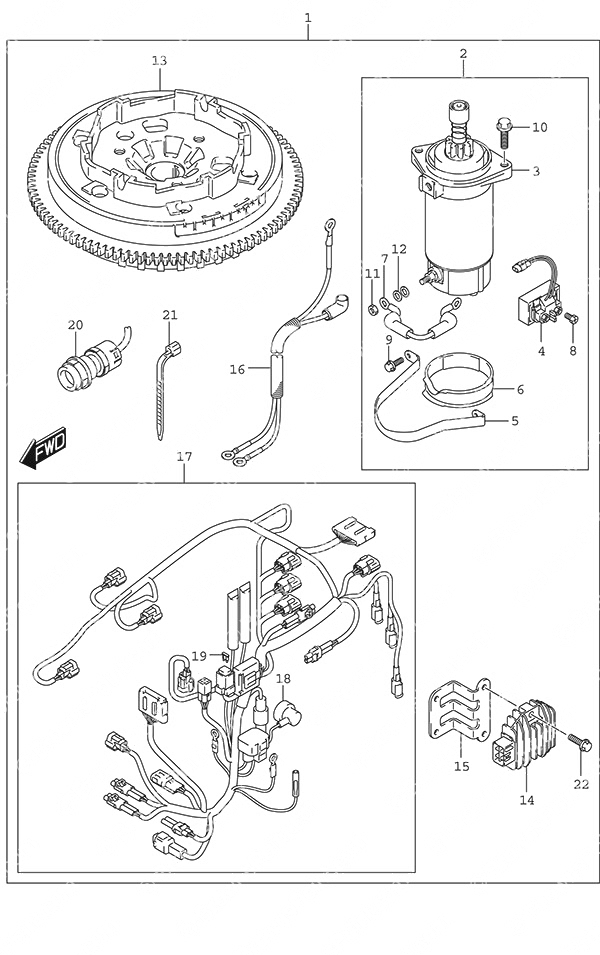 1
13
2
10
3
7
12
11
9
4
8
6
5
20
21
16
FWD
17
19
18
15
14
22