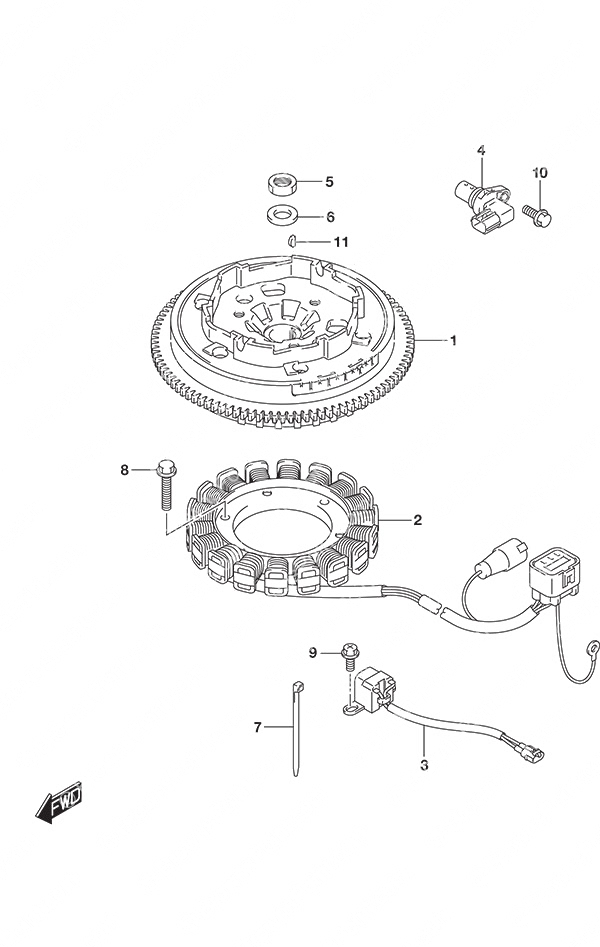 4
10
5
6
11
1
8
2
9
7
3
FWD