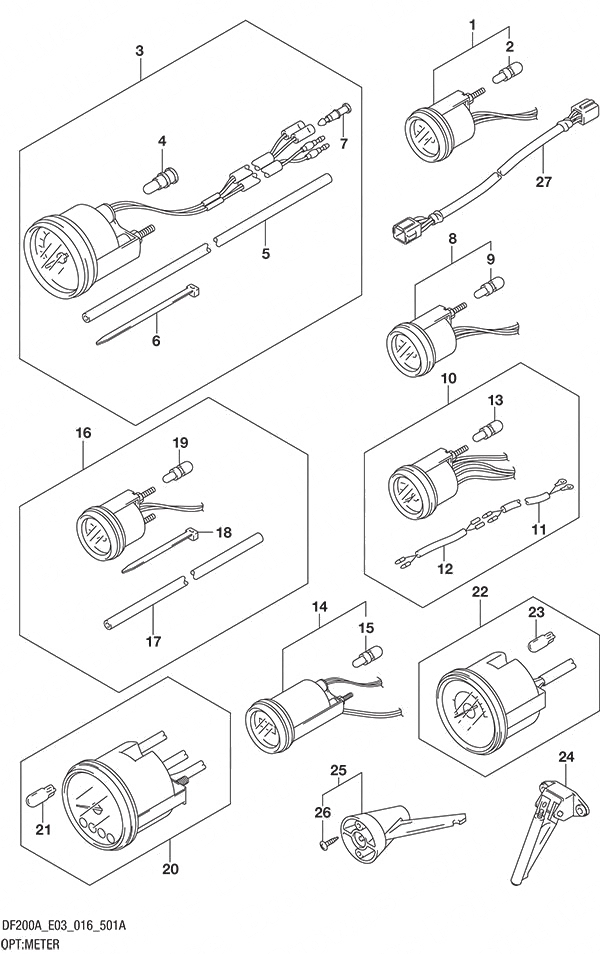 3
1
2
4
7
27
5
6
8
9
10
13
16
19
18
11
12
17
14
15
22
23
20
21
25
26
24
DF200A_E03_016_501A
OPT:METER