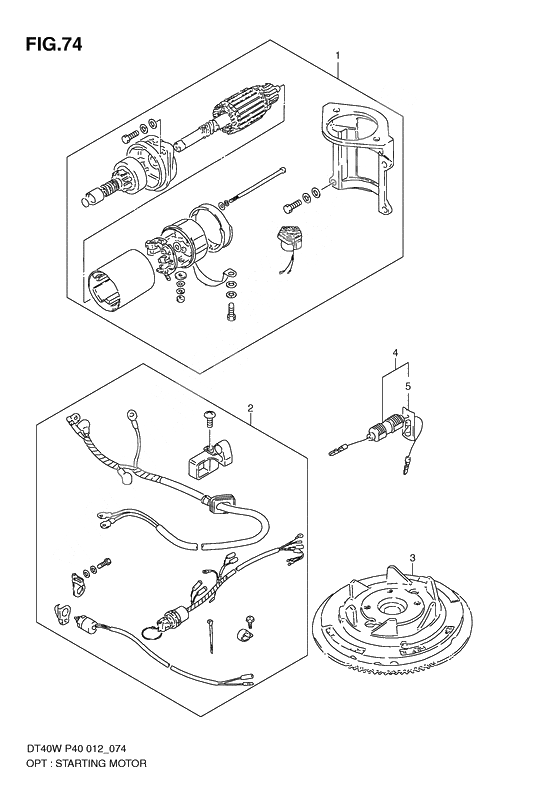 FIG.74

1

4

5

2

3

DT40W P40 012_074
OPT : STARTING MOTOR