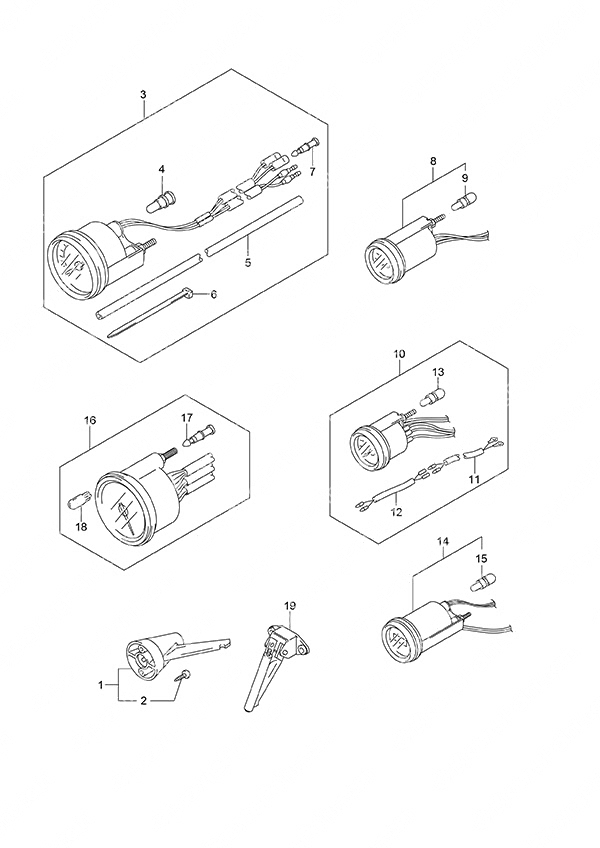 3
4
7
5
6
8
9
10
13
11
12
16
17
18
14
15
19
1
2