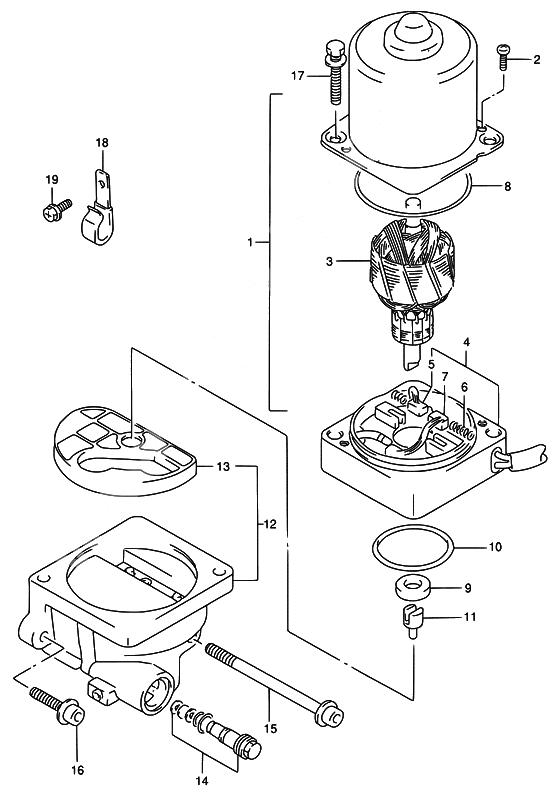 17
2
18
19
8
1
3
4
5
7
6
13
12
10
9
11
15
16
14