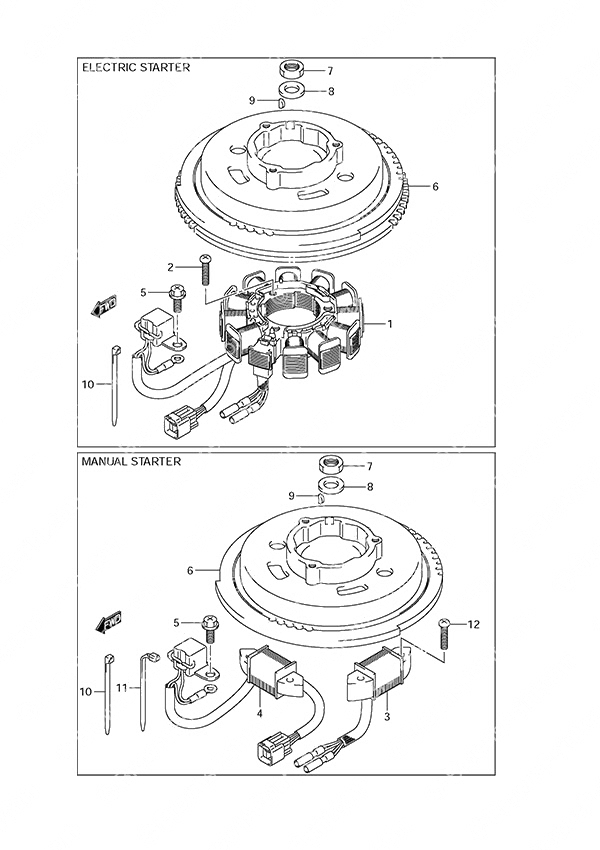 ELECTRIC STARTER

7
8
9
6
2
5
FWD
1
10

MANUAL STARTER

7
8
9
6
5
FWD
12
10
11
4
3