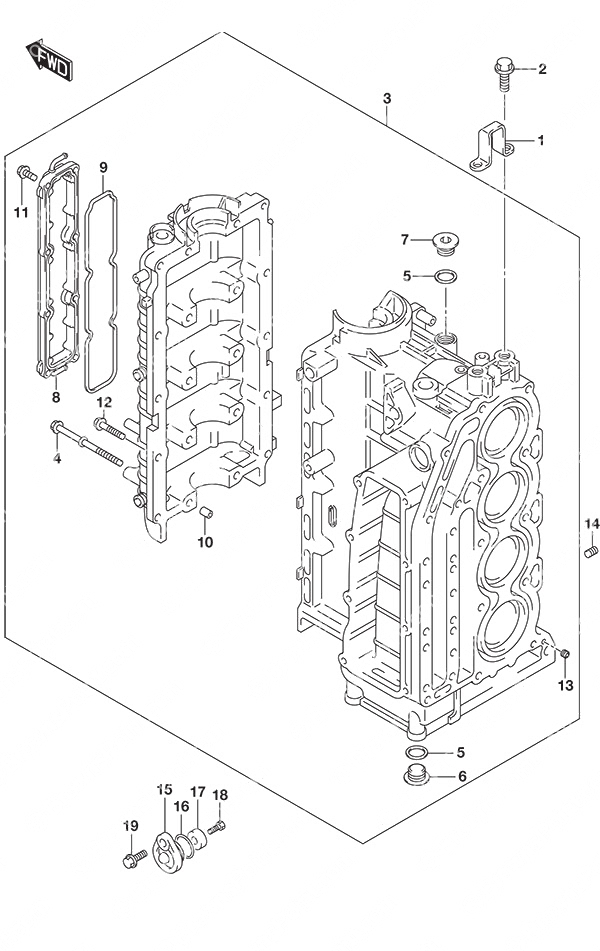 FWD
2
3
1
9
11
7
5
8
12
4
10
14
13
5
6
15
16
17
18
19