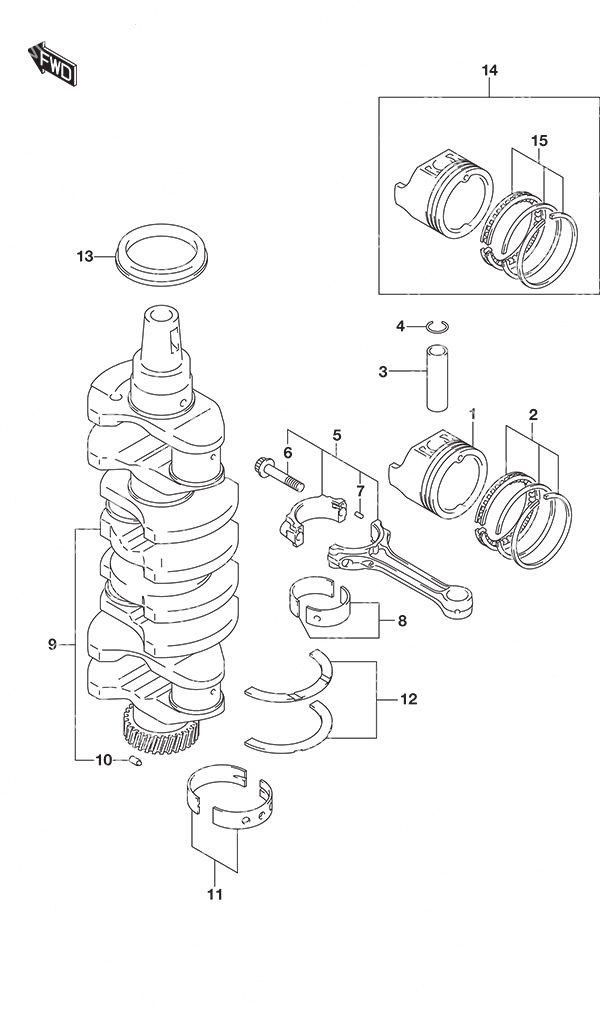 FWD
14
15
13
4
3
1
2
5
6
7
8
9
12
10
11