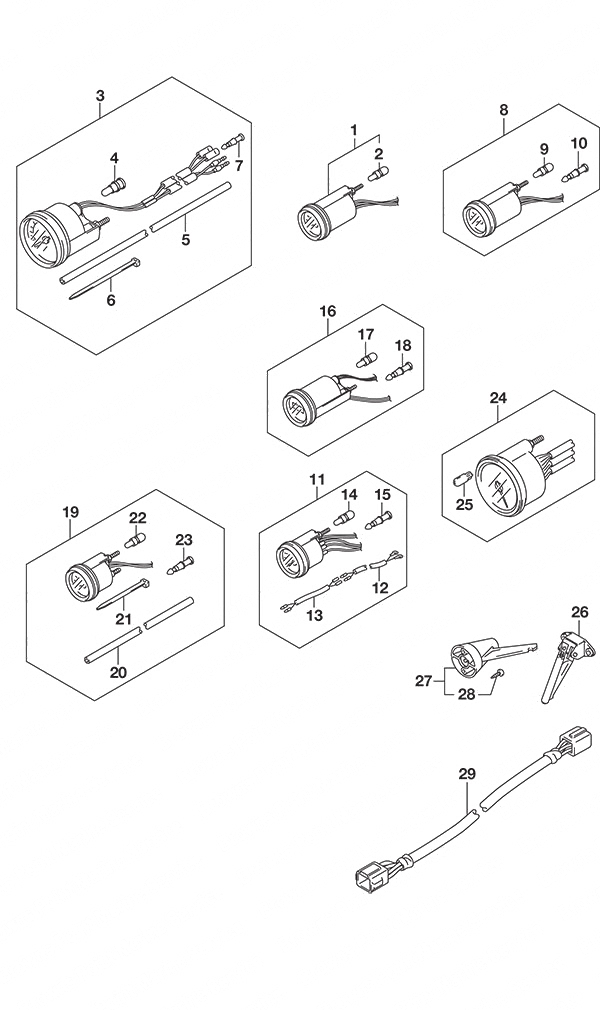 3
4
7
5
6
1
2
8
9
10
16
17
18
24
25
11
14
15
12
13
19
22
23
21
20
26
27
28
29