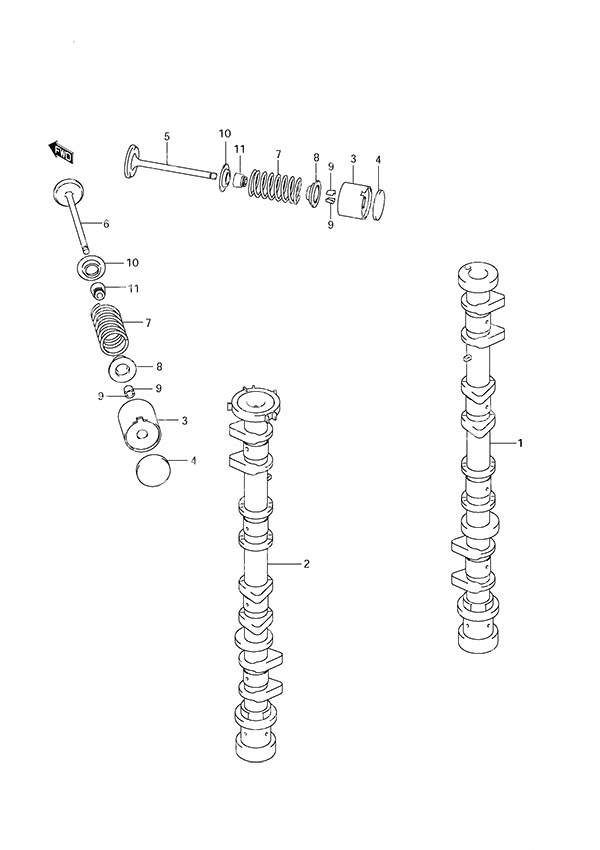 FWD

5
10
11
7
8
9
3
4
9

6
10
11
7
8
9
9
3
4

1
2