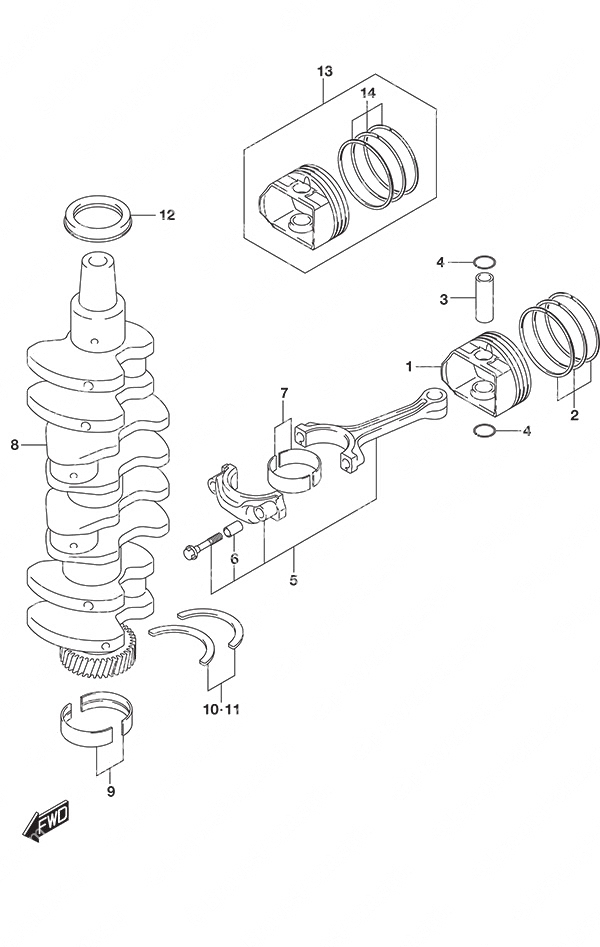 13
14
12
4
3
1
2
4
7
8
6
5
10·11
9
FWD