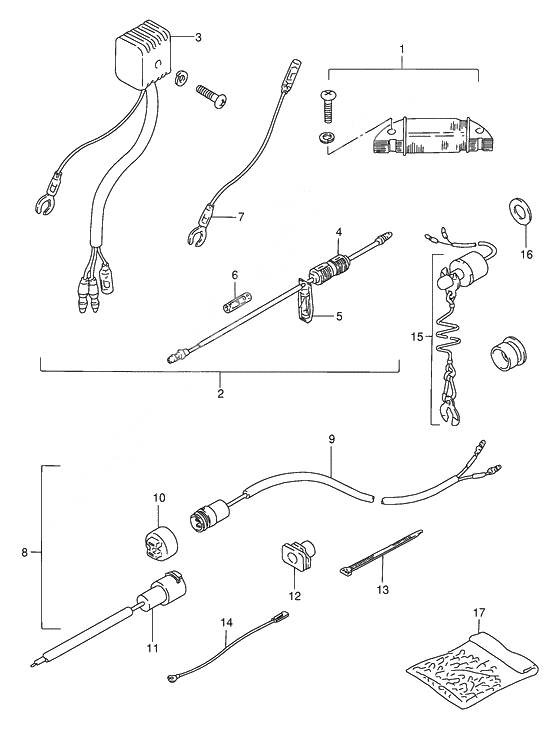 3
1
7
4
16
6
5
15
2
9
10
8
12
13
11
14
17