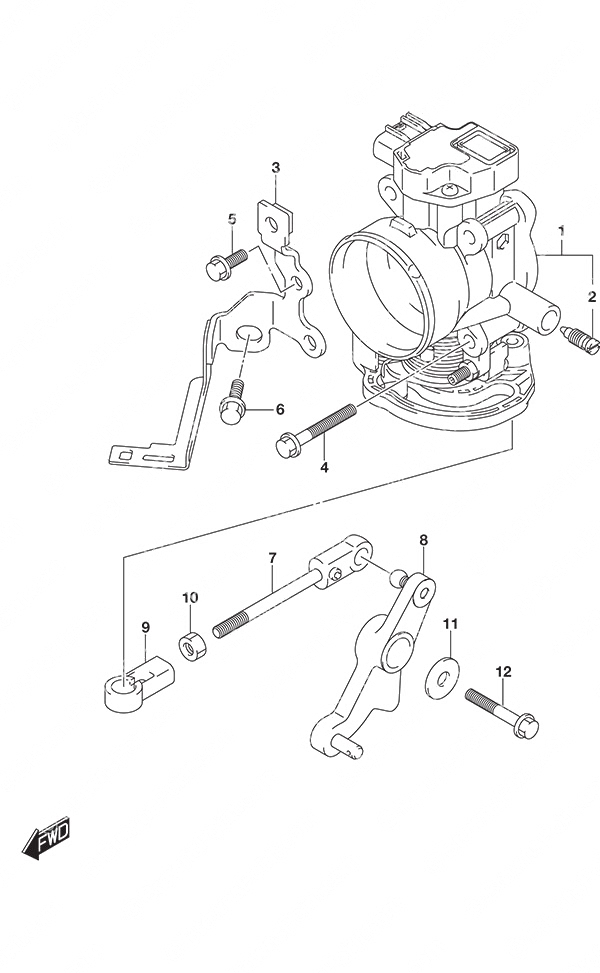 3
5
1
2
6
4
7
8
10
9
11
12
FWD