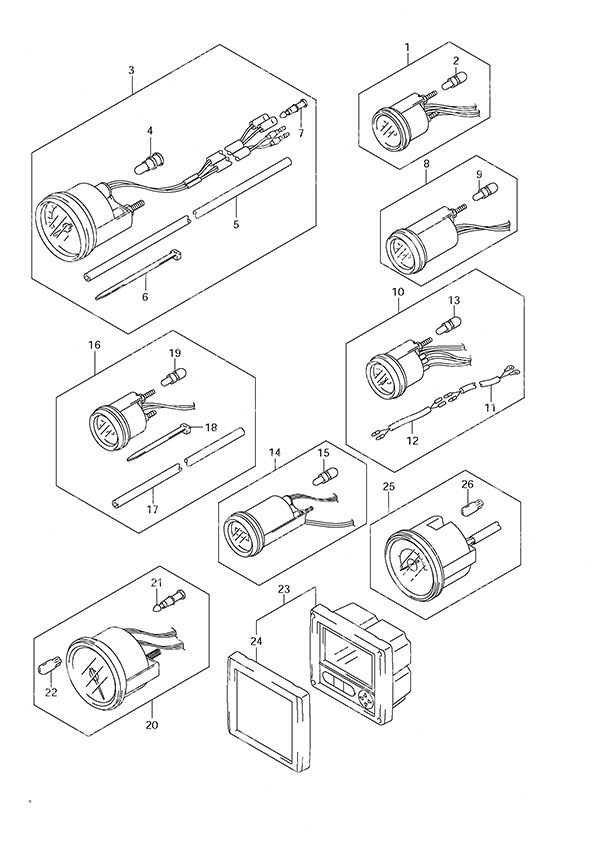 3
4
7
5
6
1
2
8
9
10
13
11
12
16
19
18
17
14
15
25
26
21
22
20
23
24