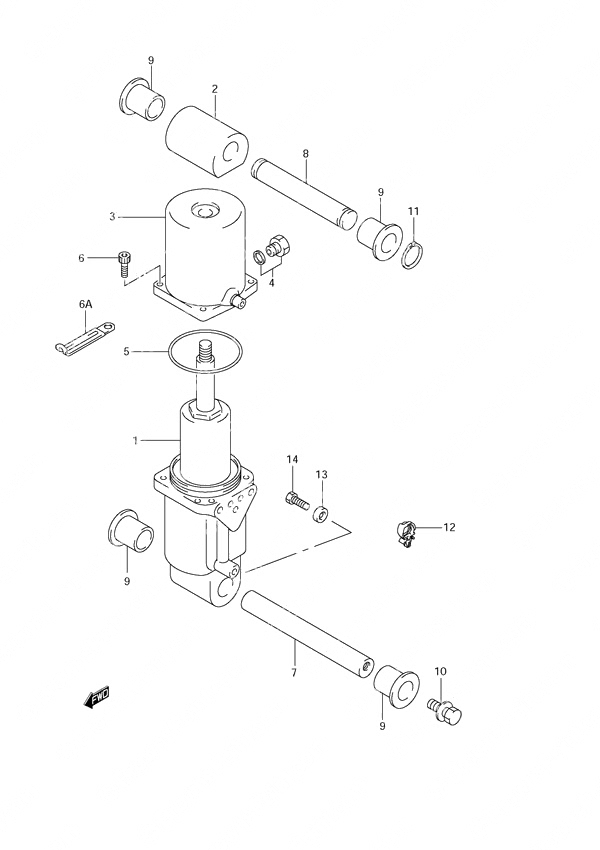 9
2
8
3
9
11
6
4
6A
5
1
14
13
12
9
7
10
FWD
9