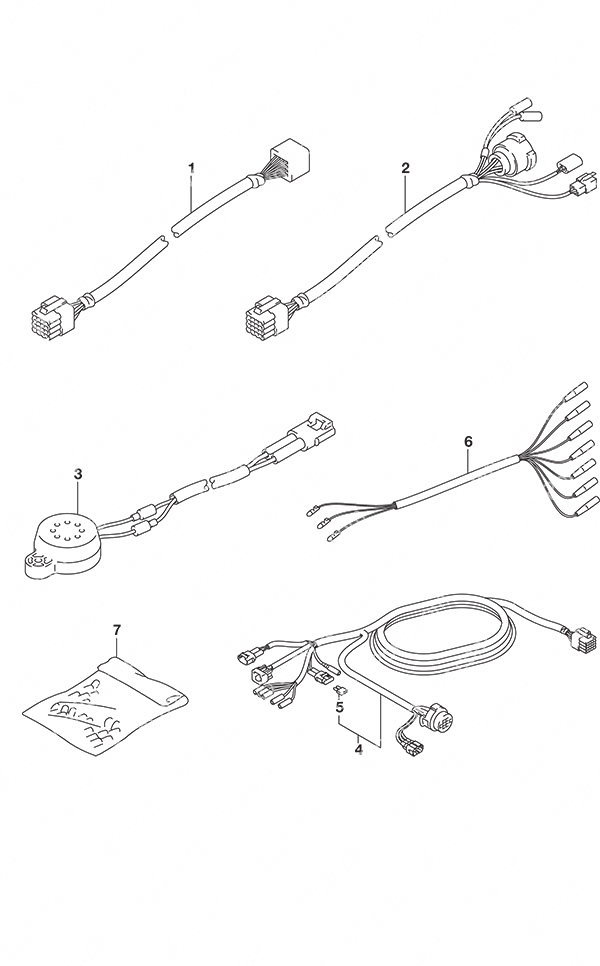 1
2
3
6
7
5
4