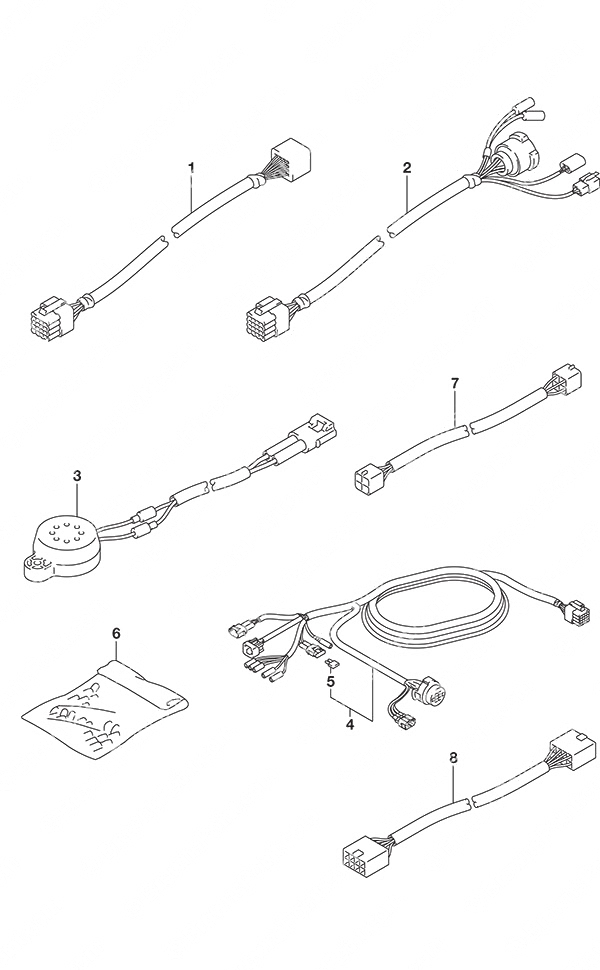 1
2
7
3
6
5
4
8