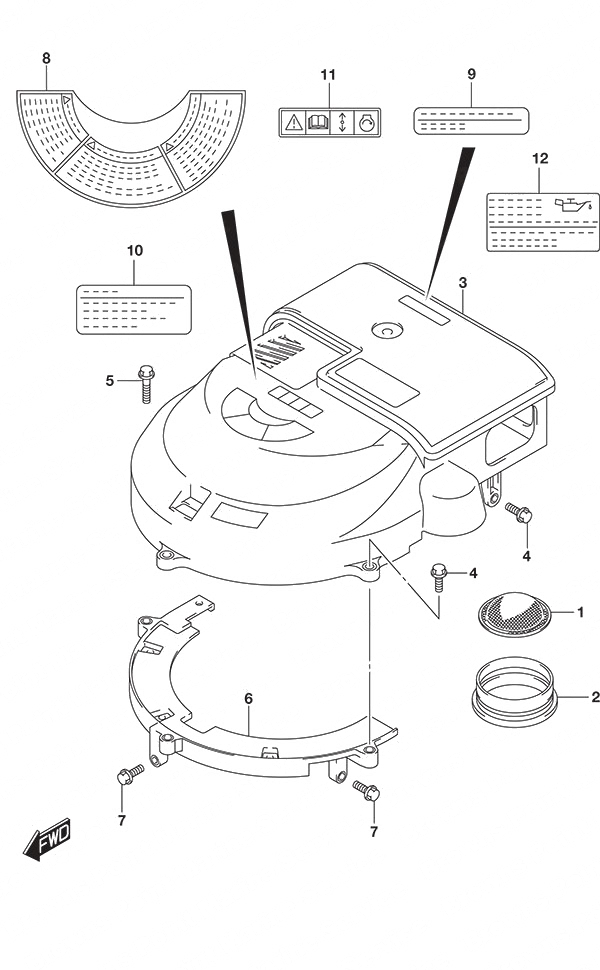 8
11
9
12
10
3
5
4
4
1
2
6
7
7
FWD