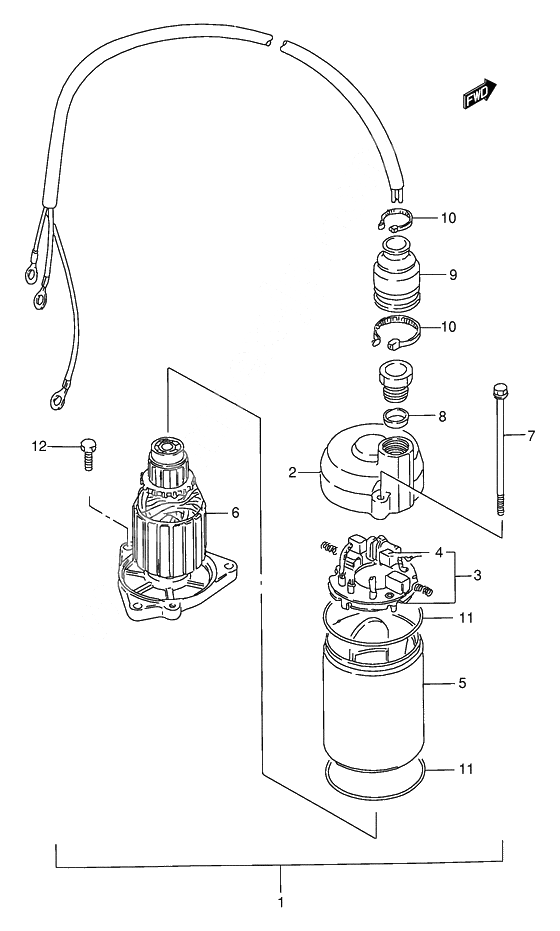 FWD

10

9

10

8

7

12

2

6

4

3

11

5

11

1