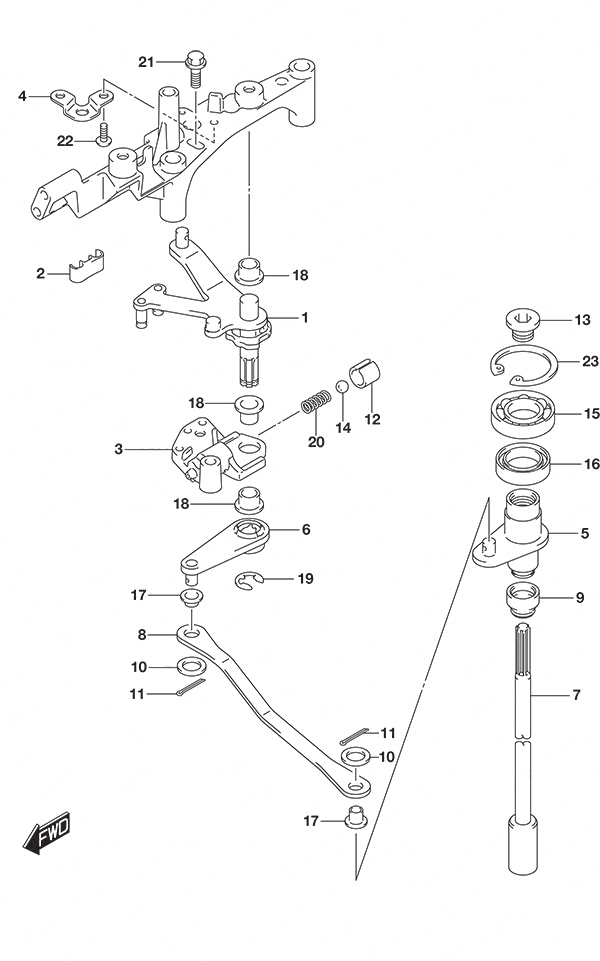 21
4
22
2
18
1
13
23
18
20
14
12
15
3
16
18
6
5
19
17
9
8
10
11
7
11
10
17
FWD