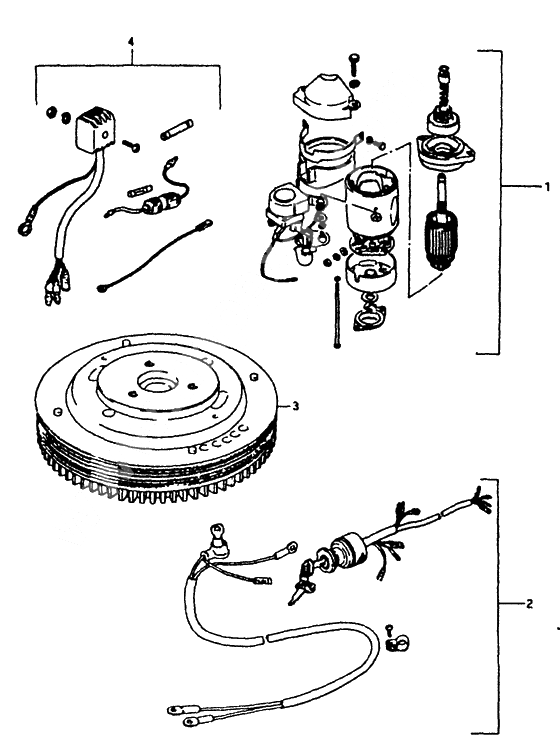 4
1
3
2