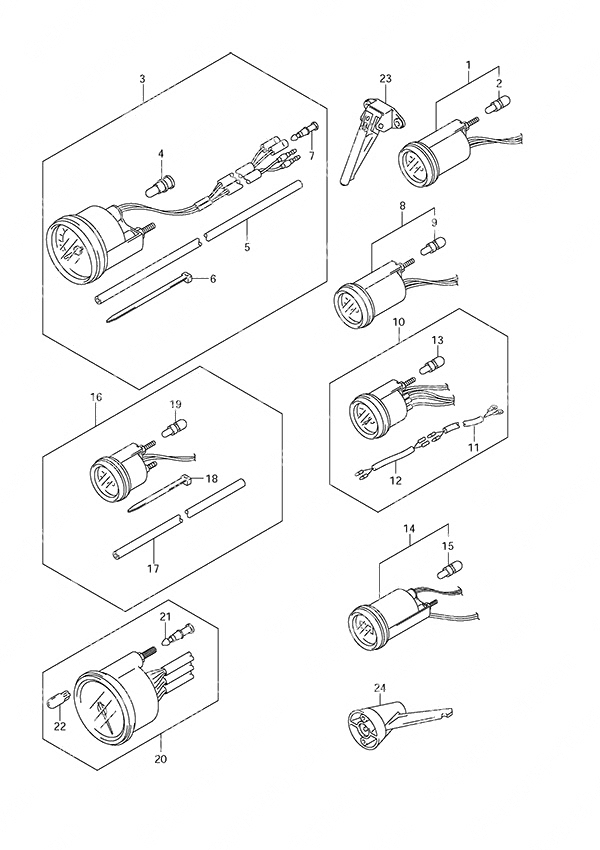 3
4
7
5
6
23
1
2
8
9
10
13
11
12
16
19
18
17
14
15
21
22
20
24