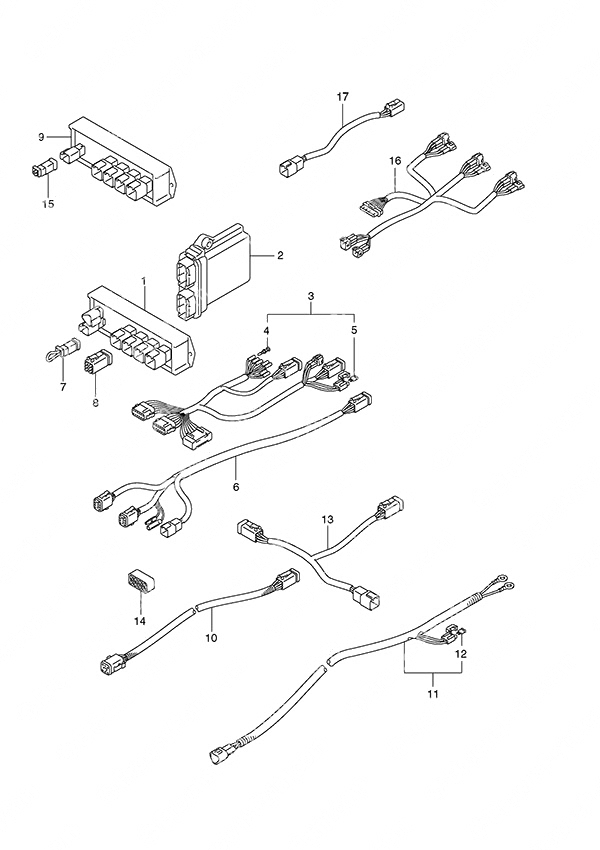 17
9
16
15
2
1
3
4
5
7
8
6
13
14
10
12
11