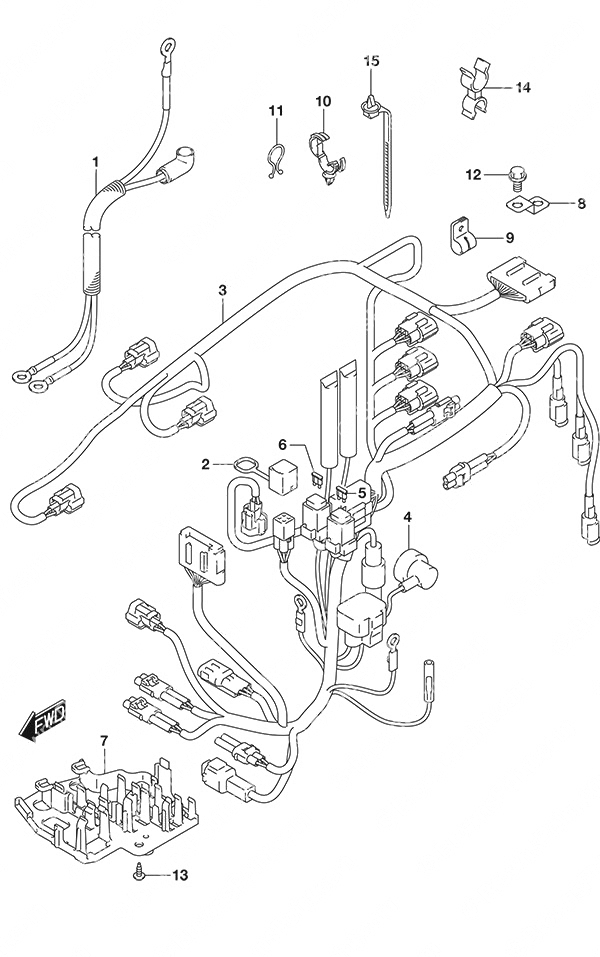 15
14
11
10
1
12
8
9
3
6
2
5
4
FWD
7
13