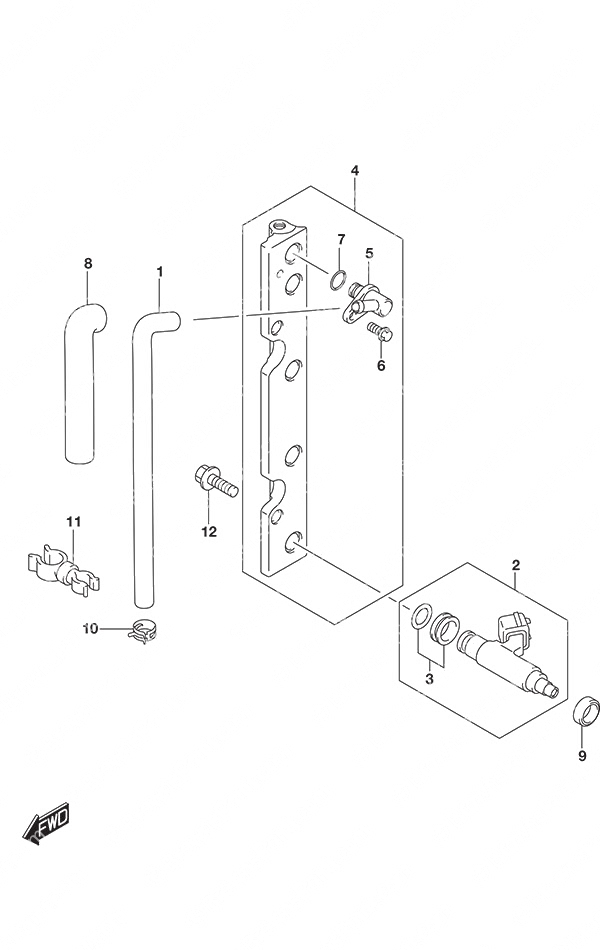 4
7
5
8
1
6
12
11
2
10
3
9
FWD