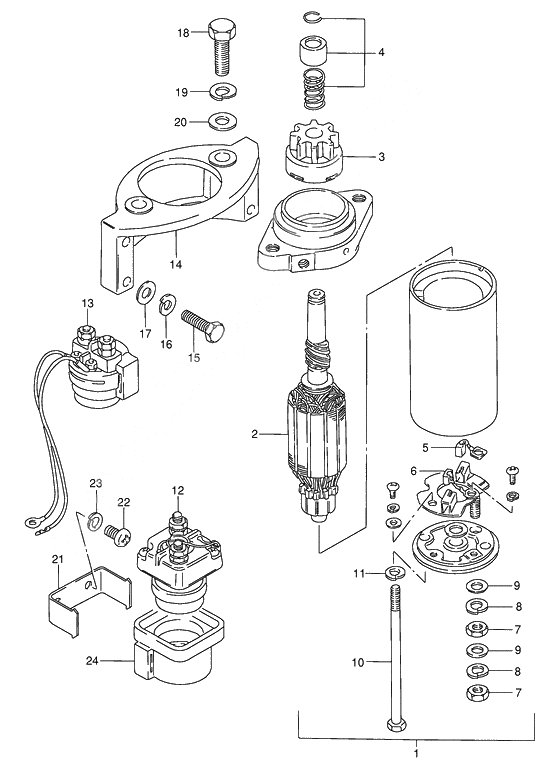 18
4
19
20
3
14
13
17
16
15
2
5
6
23
22
12
21
11
9
8
7
9
8
7
10
24
1